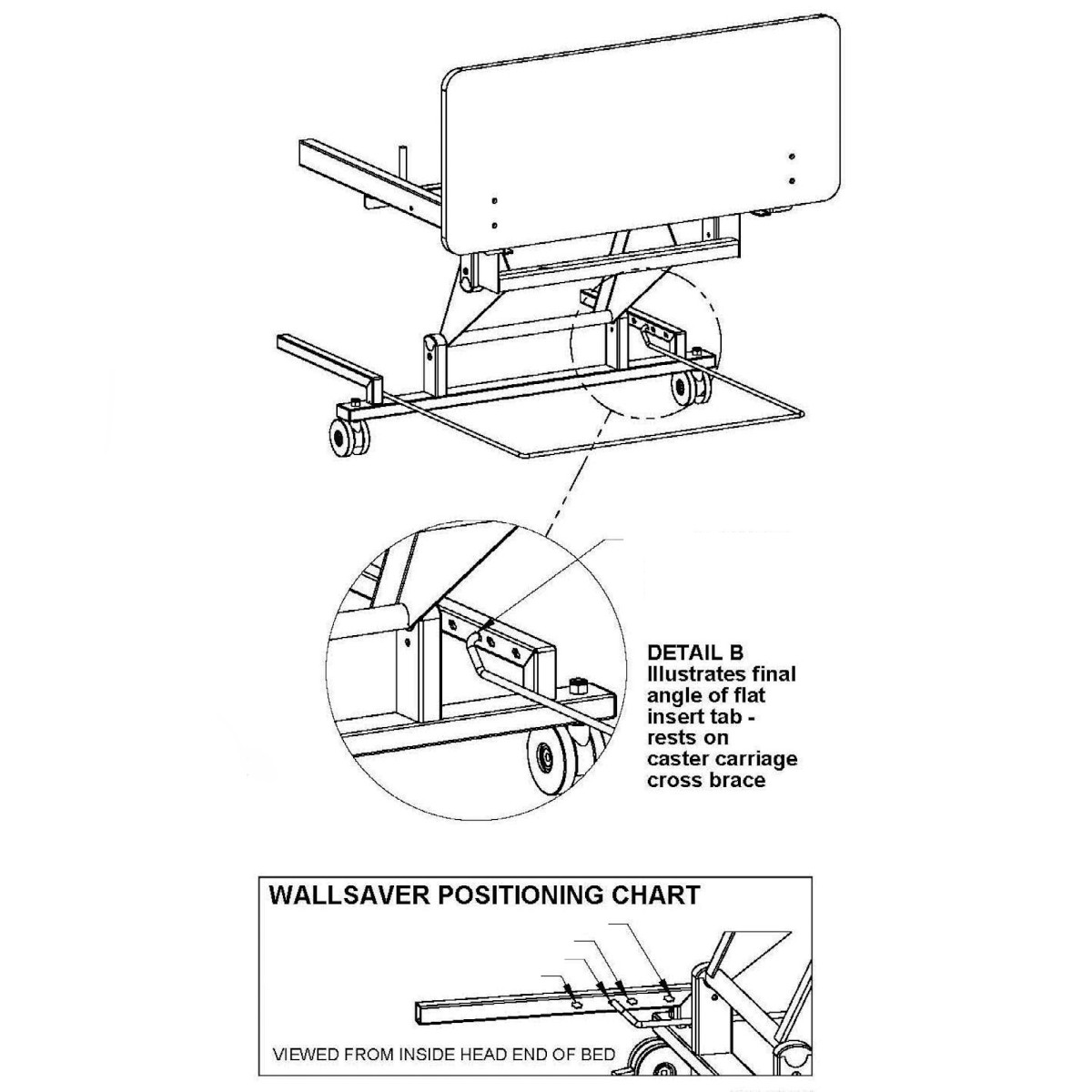 DETAIL B
Illustrates final angle of flat insert tab - rests on caster carriage cross brace

WALLSAVER POSITIONING CHART

VIEWED FROM INSIDE HEAD END OF BED