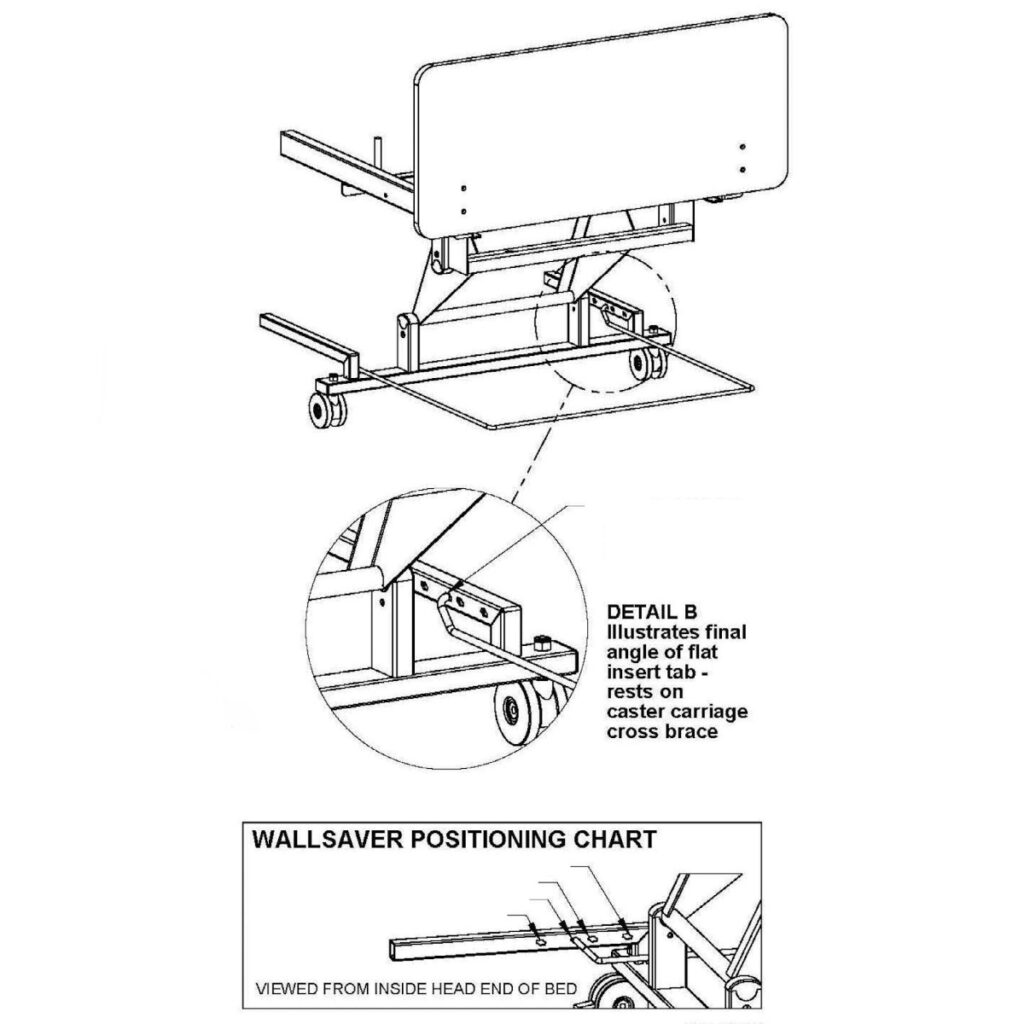 DETAIL B
Illustrates final angle of flat insert tab - rests on caster carriage cross brace

WALLSAVER POSITIONING CHART

VIEWED FROM INSIDE HEAD END OF BED